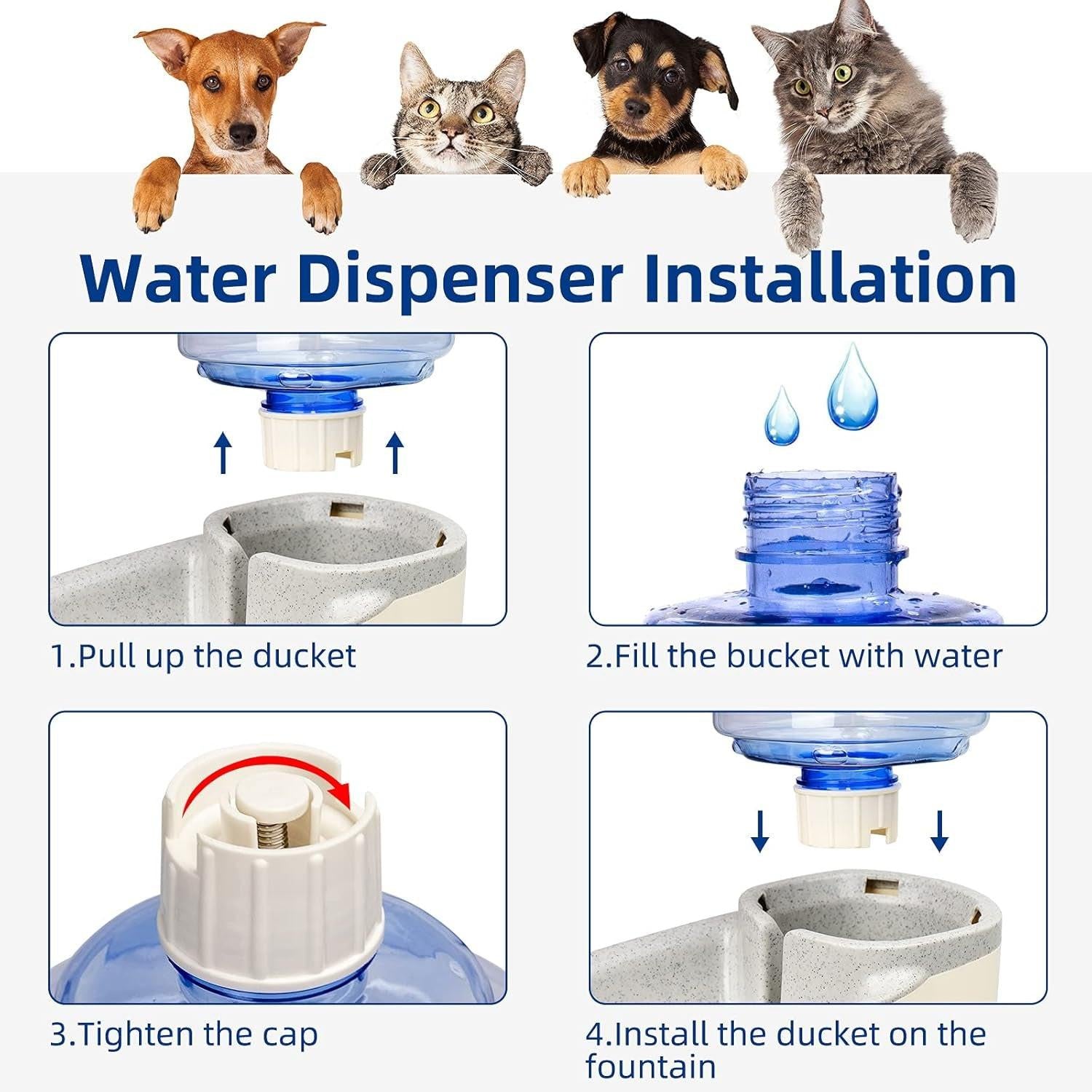 Water Dispenser Installation

1.Pull up the ducket

2.Fill the bucket with water

3.Tighten the cap

4.Install the ducket on the fountain