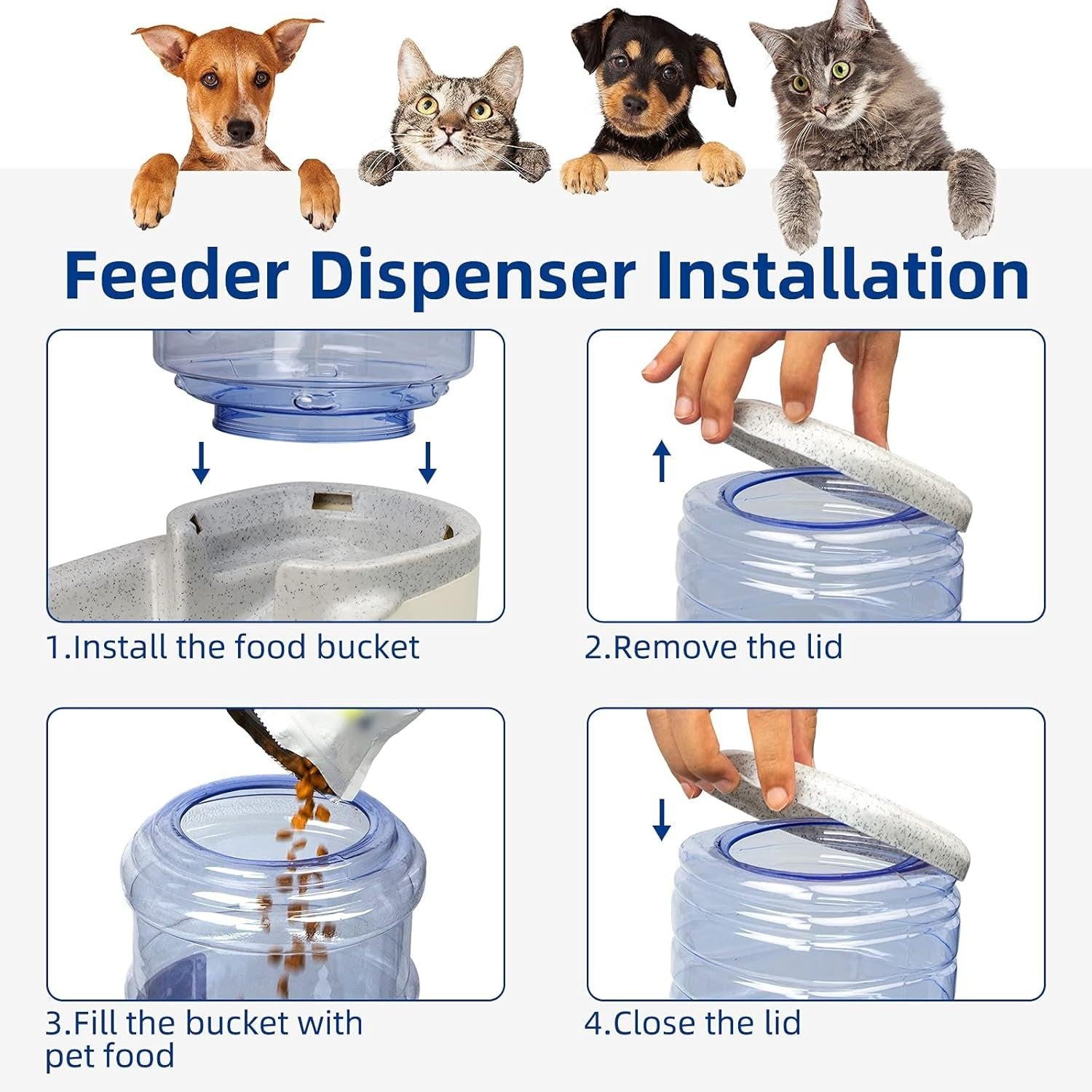 Feeder Dispenser Installation

1.Install the food bucket

2.Remove the lid

3.Fill the bucket with pet food

4.Close the lid