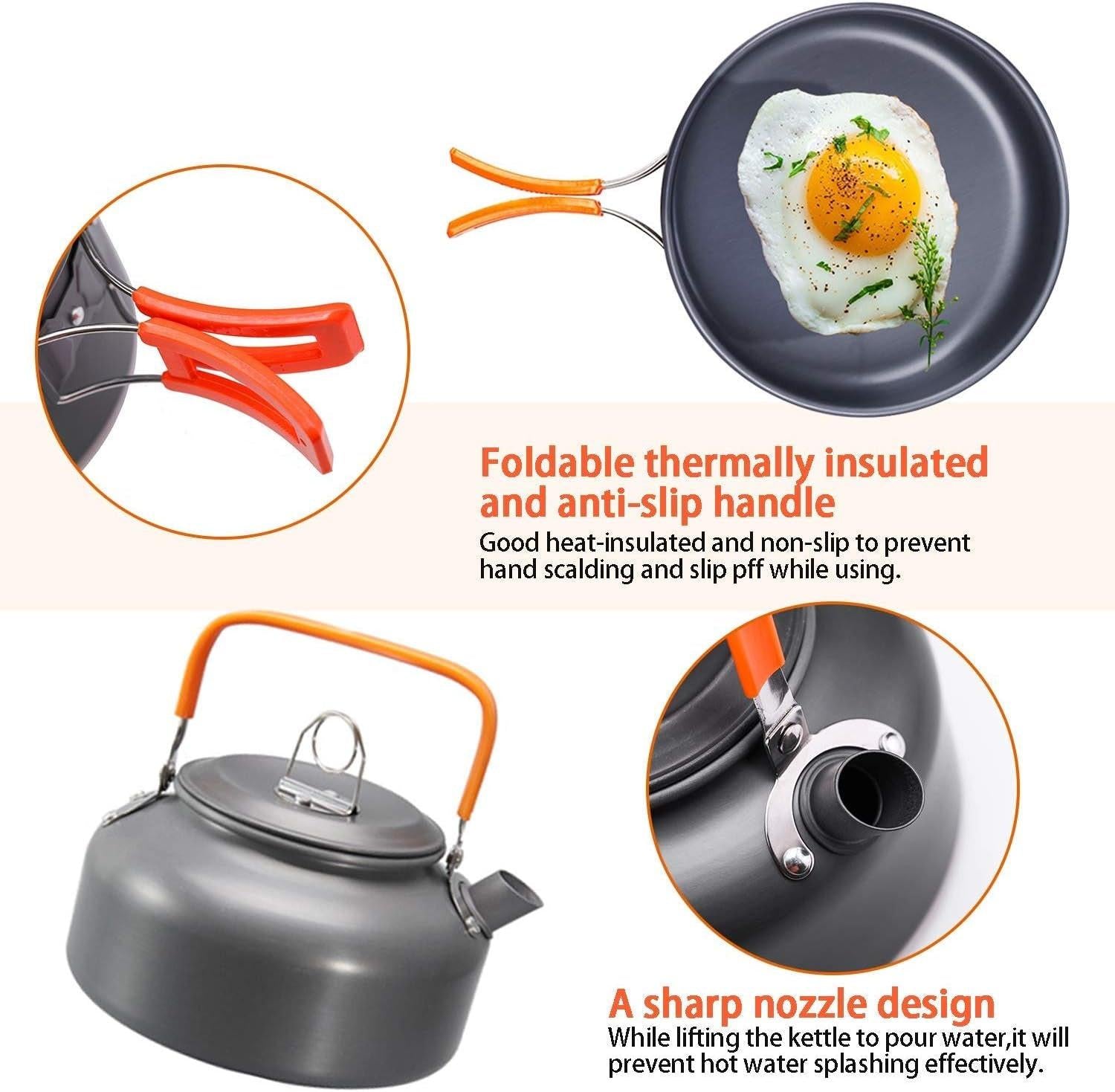 Foldable thermally insulated and anti-slip handle

Good heat-insulated and non-slip to prevent hand scalding and slip pff while using.

A sharp nozzle design

While lifting the kettle to pour water,it will prevent hot water splashing effectively.